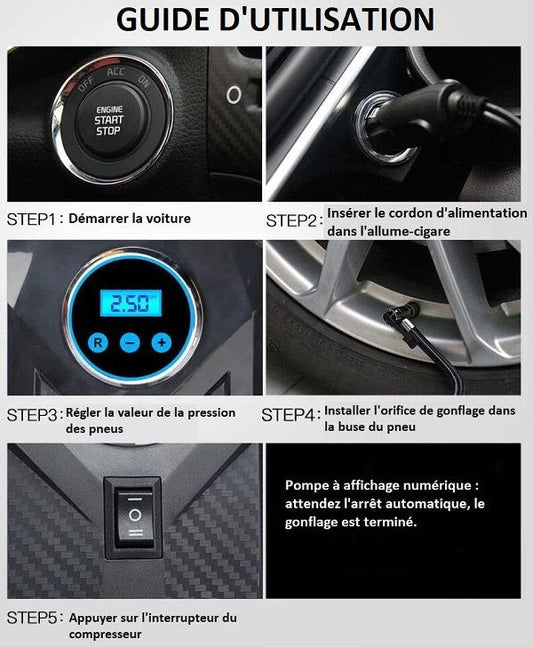 GUIDE D'UTILISATION

OFF ACC ON
ENGINE START STOP

STEP1 : Démarrer la voiture

STEP2 : Insérer le cordon d'alimentation dans l'allume-cigare

2.50
R − +

STEP3 : Régler la valeur de la pression des pneus

STEP4 : Installer l'orifice de gonflage dans la buse du pneu

Pompe à affichage numérique : attendez l'arrêt automatique, le gonflage est terminé.

STEP5 : Appuyer sur l'interrupteur du compresseur