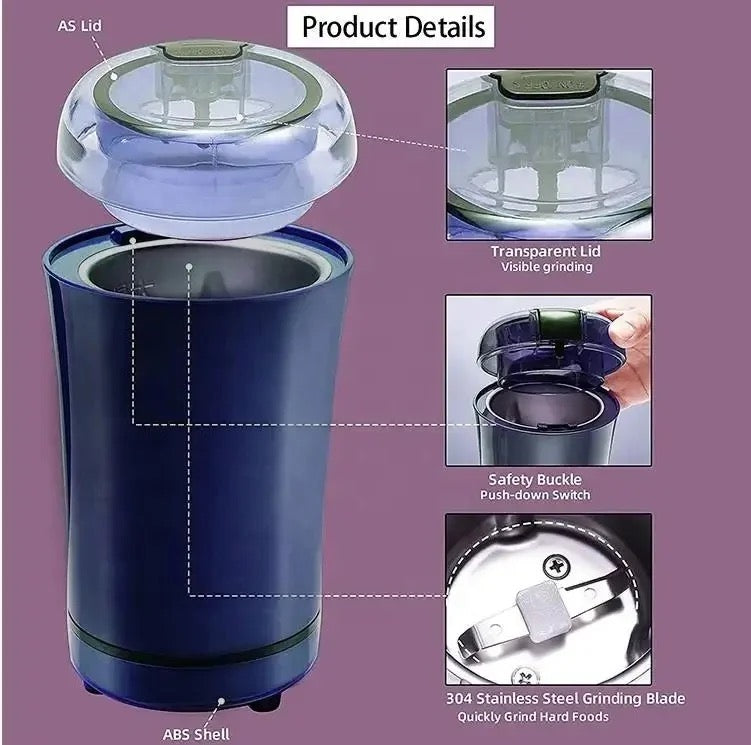 Product Details

AS Lid

Transparent Lid
Visible grinding

Safety Buckle
Push-down Switch

304 Stainless Steel Grinding Blade
Quickly Grind Hard Foods

ABS Shell